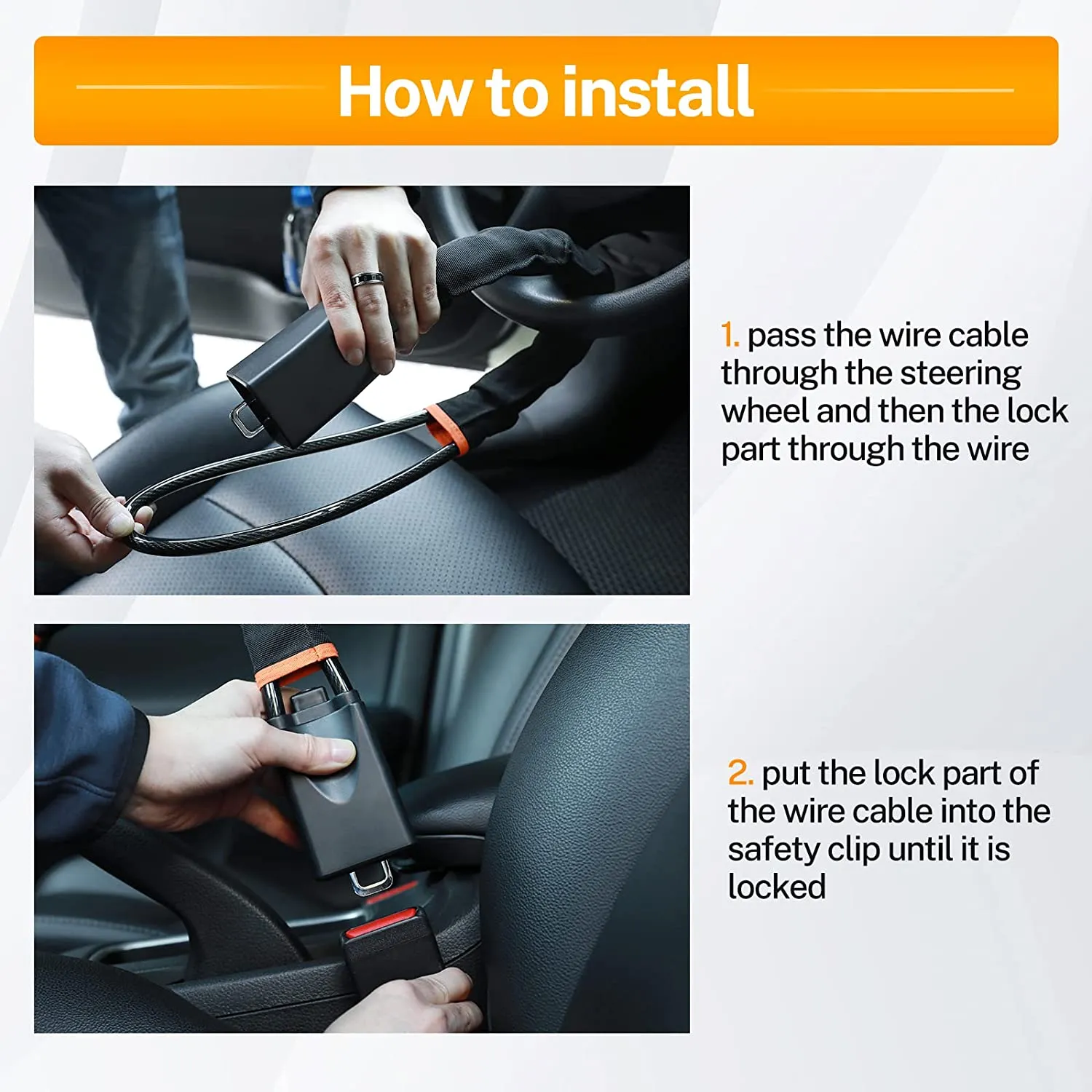 How to install

1. pass the wire cable through the steering wheel and then the lock part through the wire

2. put the lock part of the wire cable into the safety clip until it is locked