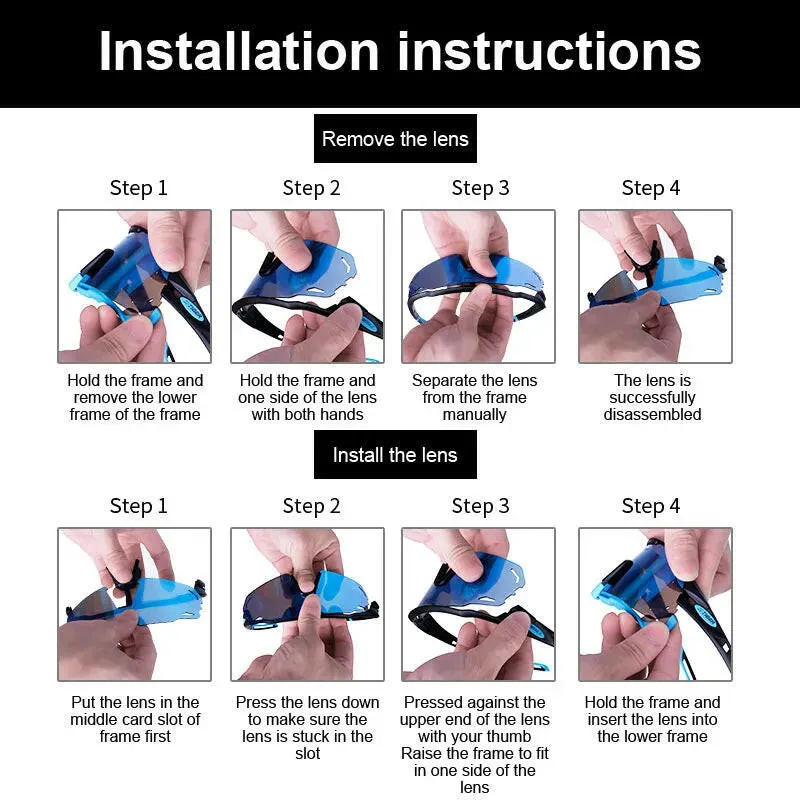 Installation instructions

Remove the lens

Step 1

Hold the frame and remove the lower frame of the frame

Step 2

Hold the frame and one side of the lens with both hands

Step 3

Separate the lens from the frame manually

Step 4

The lens is successfully disassembled

Install the lens

Step 1

Put the lens in the middle card slot of frame first

Step 2

Press the lens down to make sure the lens is stuck in the slot

Step 3

Pressed against the upper end of the lens with your thumb Raise the frame to fit in one side of the lens

Step 4

Hold the frame and insert the lens into the lower frame